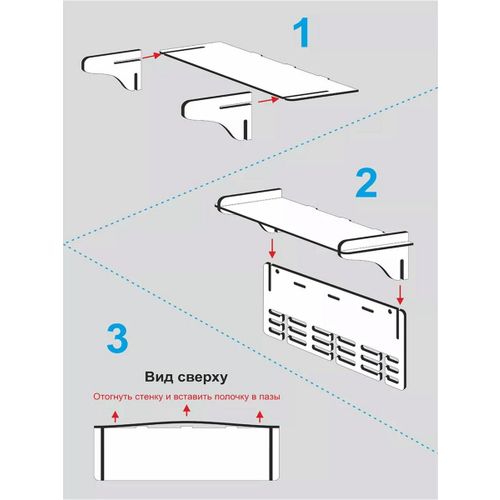 1

2

3

Вид сверху

Отогнуть стенку и вставить полочку в пазы